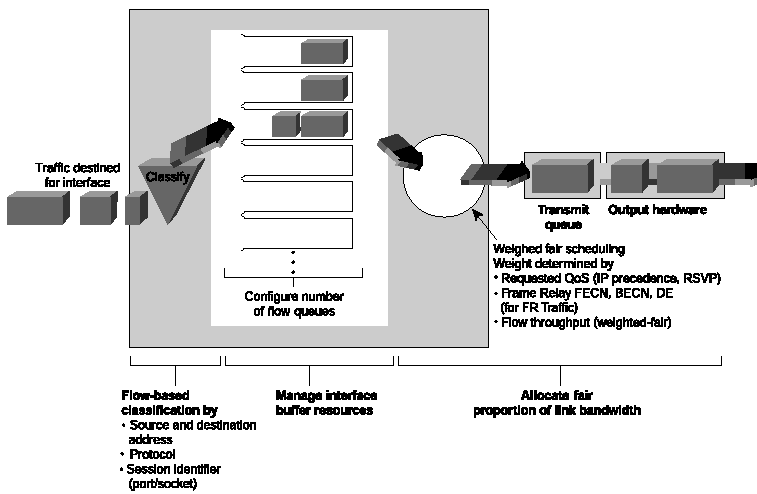 Traffic destined for interface

Classify

Configure number of flow queues

Transmit queue

Output hardware

Weighed fair scheduling
Weight determined by
• Requested QoS (IP precedence, RSVP)
• Frame Relay FECN, BECN, DE (for FR Traffic)
• Flow throughput (weighted-fair)

Flow-based classification by
• Source and destination address
• Protocol
• Session identifier (port/socket)

Manage interface buffer resources

Allocate fair proportion of link bandwidth